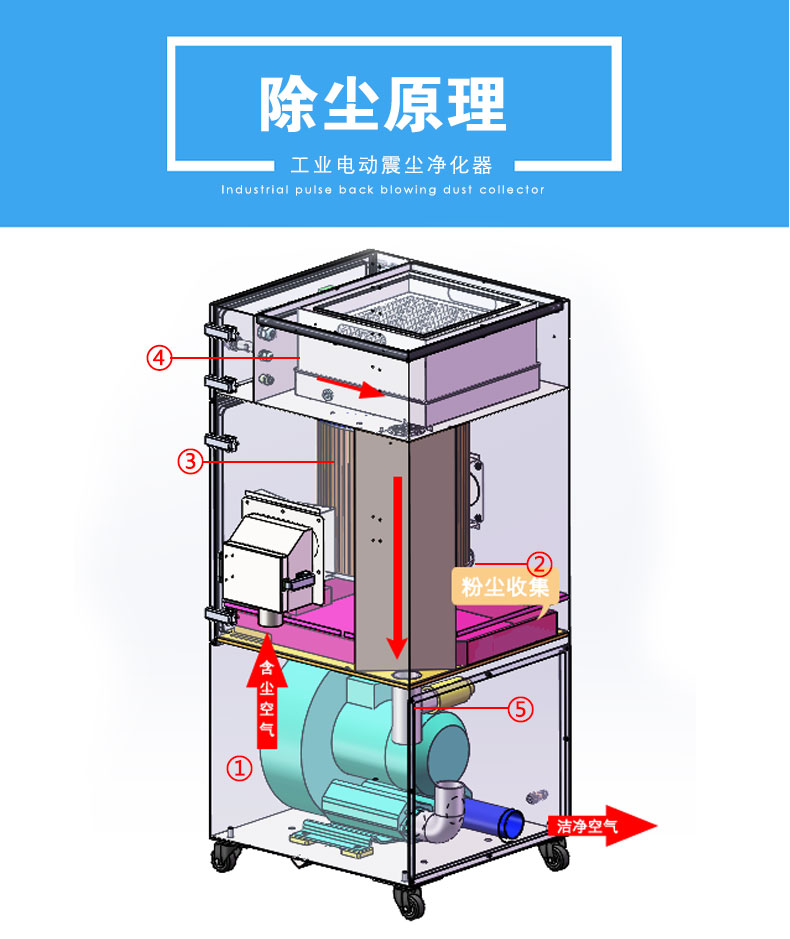 除尘原理

工业电动震尘净化器

Industrial pulse back blowing dust collector

④

③

②

粉尘收集

含尘空气

⑤

①

洁净空气